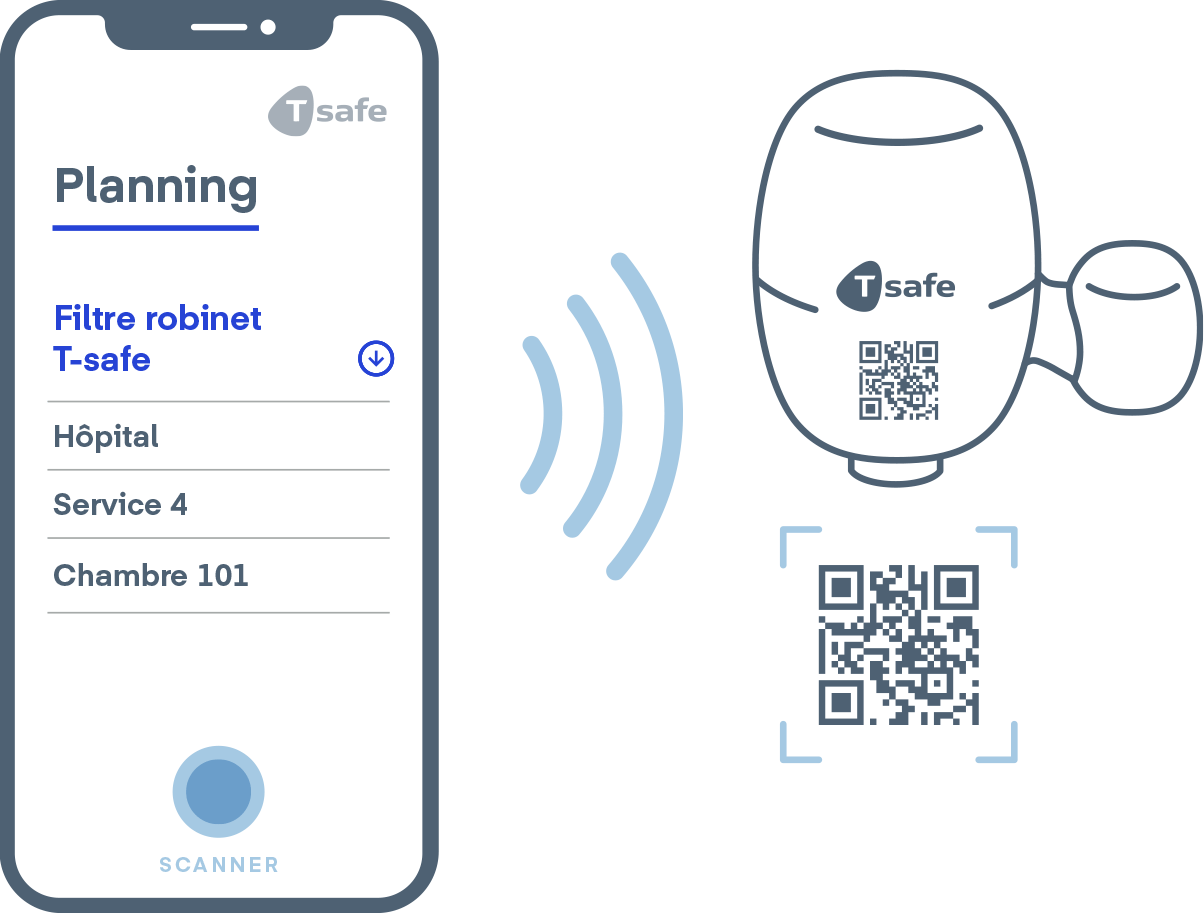 T safe

Planning

Filtre robinet T-safe

Hôpital

Service 4

Chambre 101

SCANNER

T safe